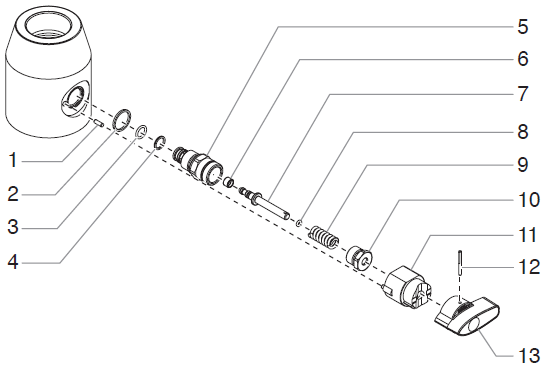 5
6
7
8
9
10
11
12
13
1
2
3
4